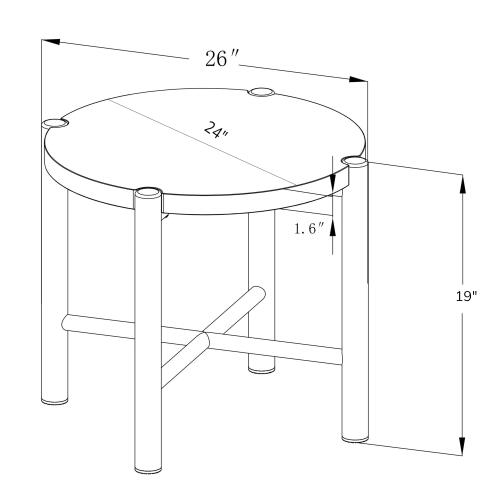 26″

24″

1.6″

19"